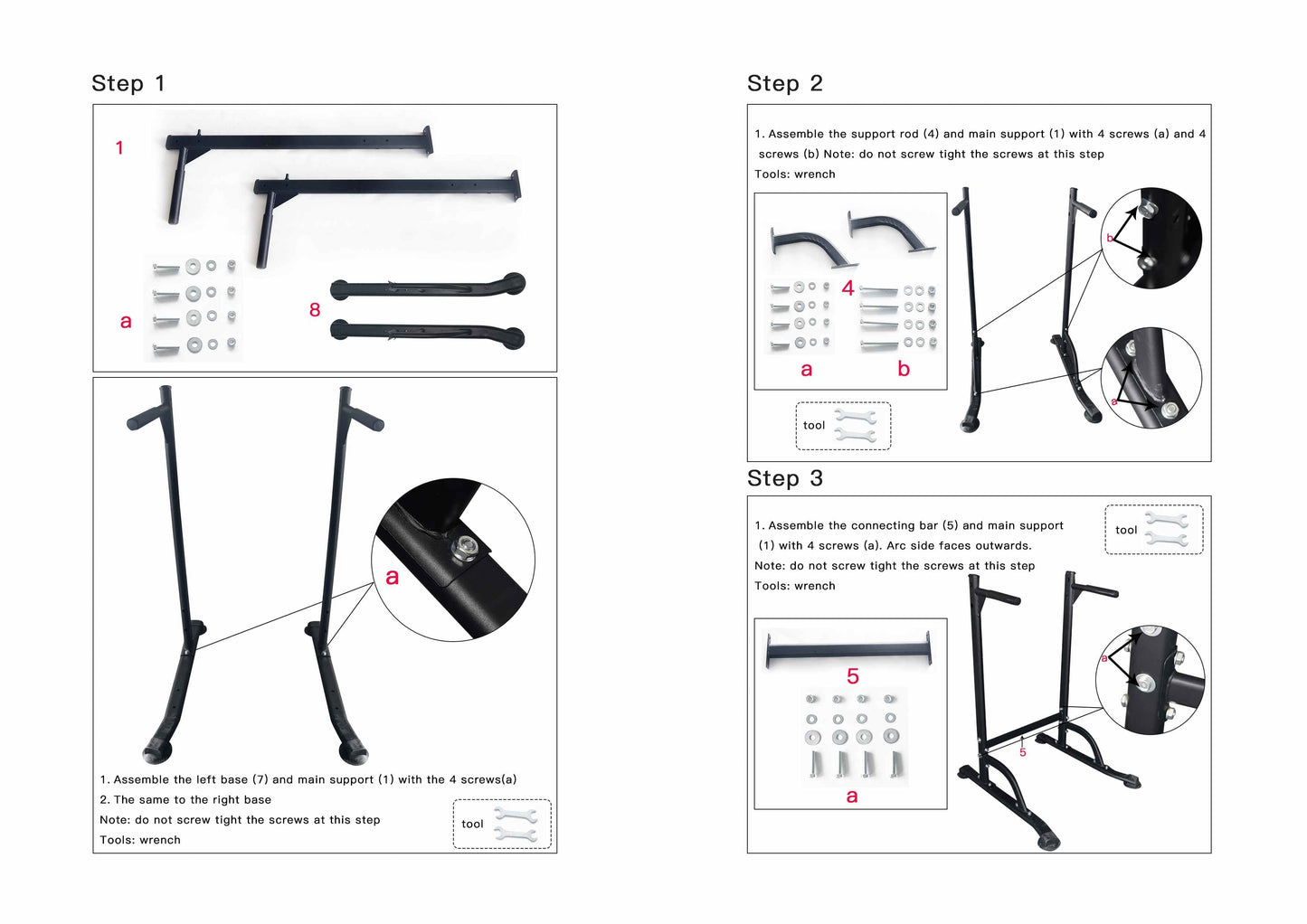 Step 1

1

a

8

a

1. Assemble the left base (7) and main support (1) with the 4 screws(a)
2. The same to the right base
Note: do not screw tight the screws at this step
Tools: wrench

tool

Step 2

1. Assemble the support rod (4) and main support (1) with 4 screws (a) and 4 screws (b) Note: do not screw tight the screws at this step
Tools: wrench

4

a

b

tool

b

a

Step 3

1. Assemble the connecting bar (5) and main support (1) with 4 screws (a). Arc side faces outwards.
Note: do not screw tight the screws at this step
Tools: wrench

tool

5

a

a

5